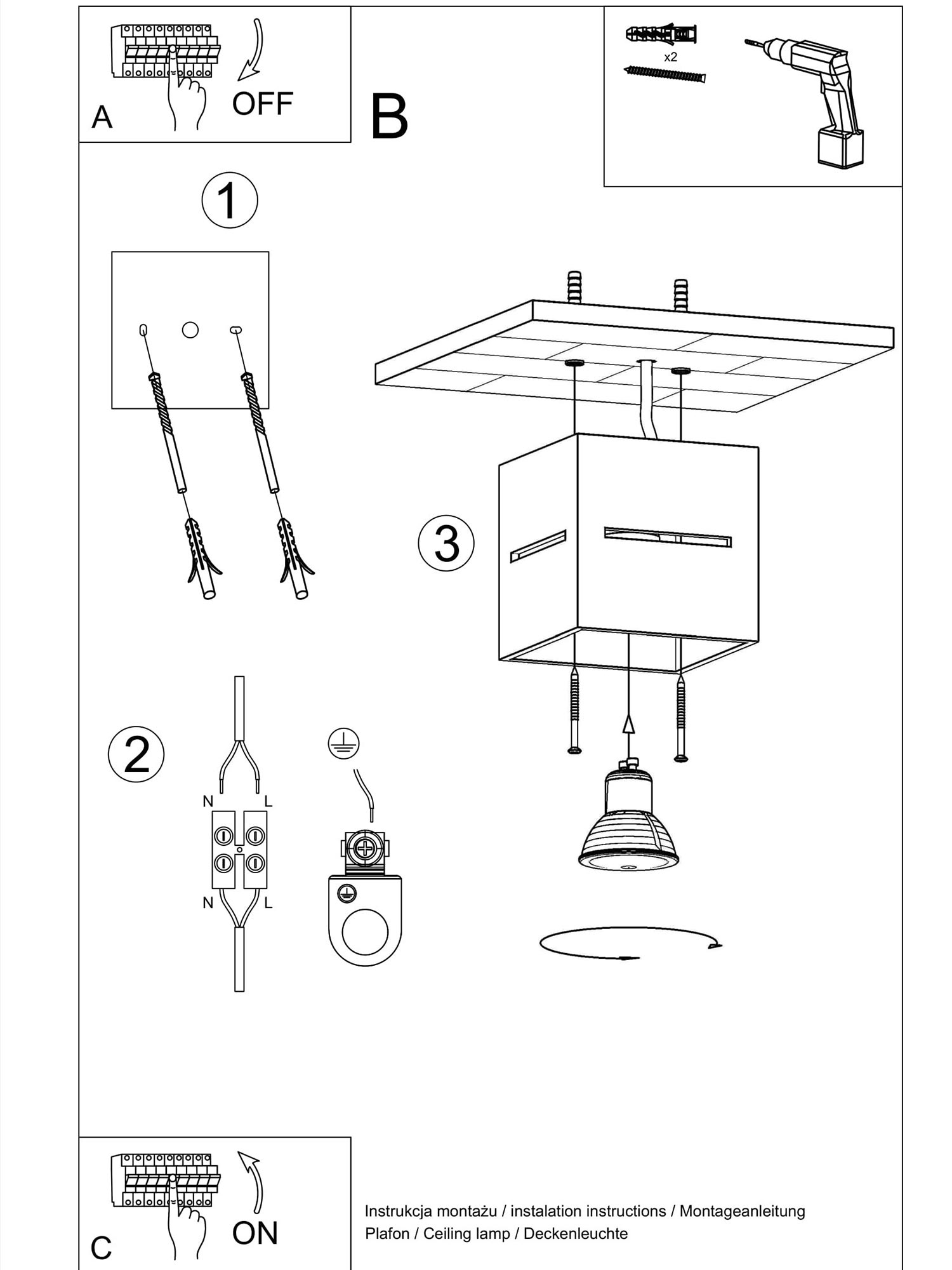 A
OFF

B

x2

1

3

2

N L

N L

C
ON

Instrukcja montażu / instalation instructions / Montageanleitung
Plafon / Ceiling lamp / Deckenleuchte