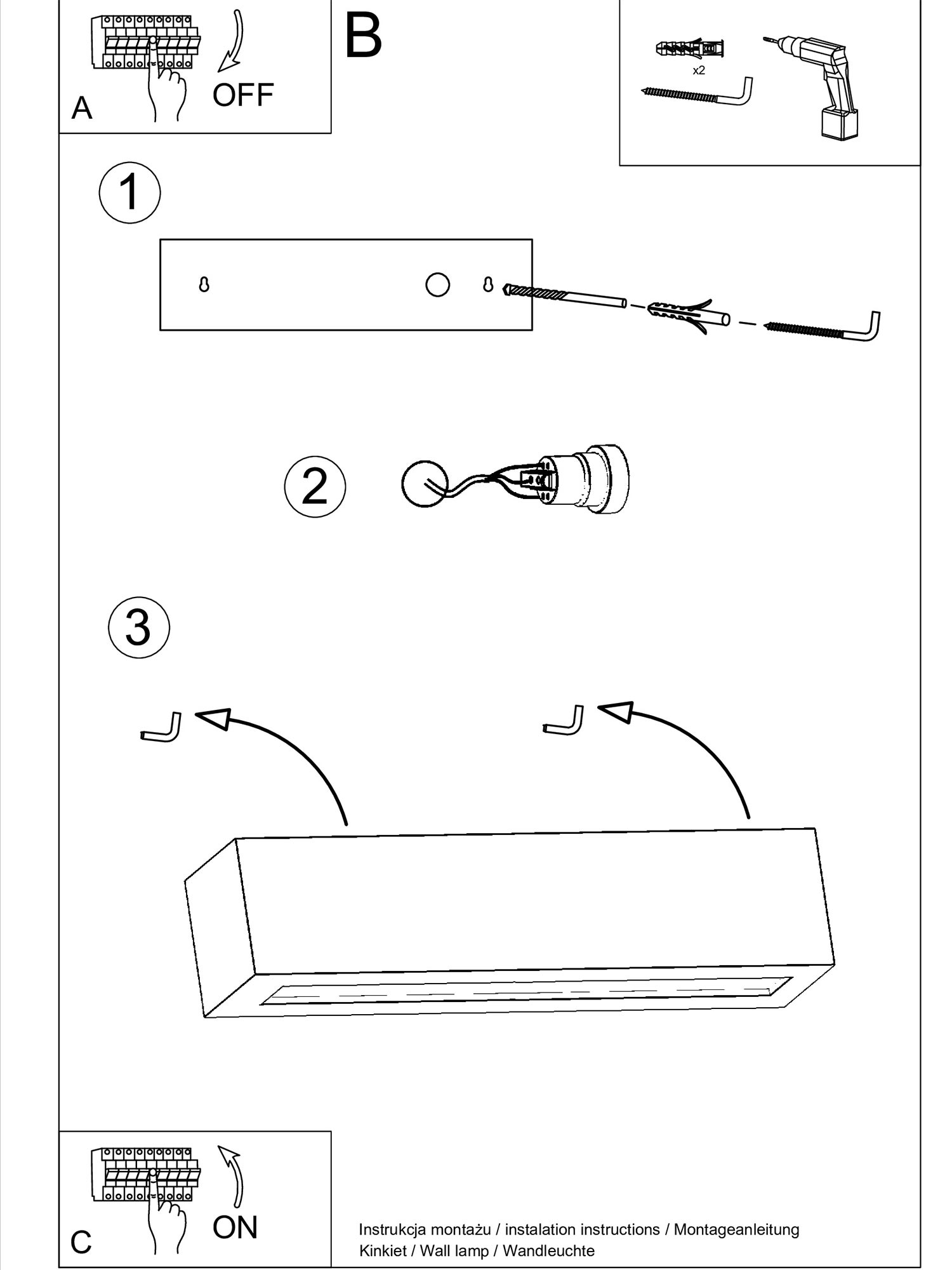 A
OFF

B

x2

1

2

3

C
ON

Instrukcja montażu / instalation instructions / Montageanleitung
Kinkiet / Wall lamp / Wandleuchte