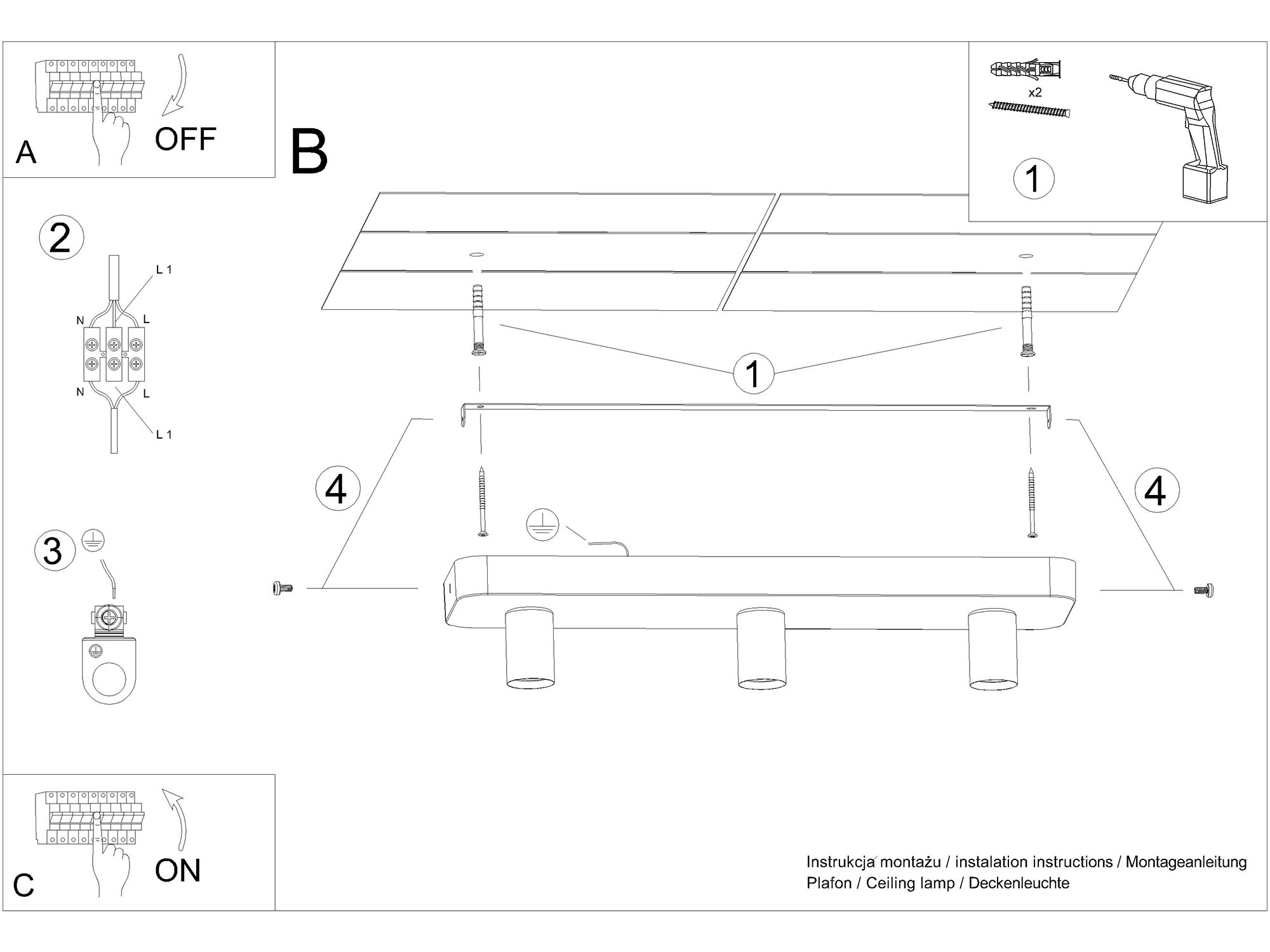 A

OFF

B

x2

1

2

L 1

N

L

N

L

L 1

1

4

4

3

C

ON

Instrukcja montażu / instalation instructions / Montageanleitung
Plafon / Ceiling lamp / Deckenleuchte