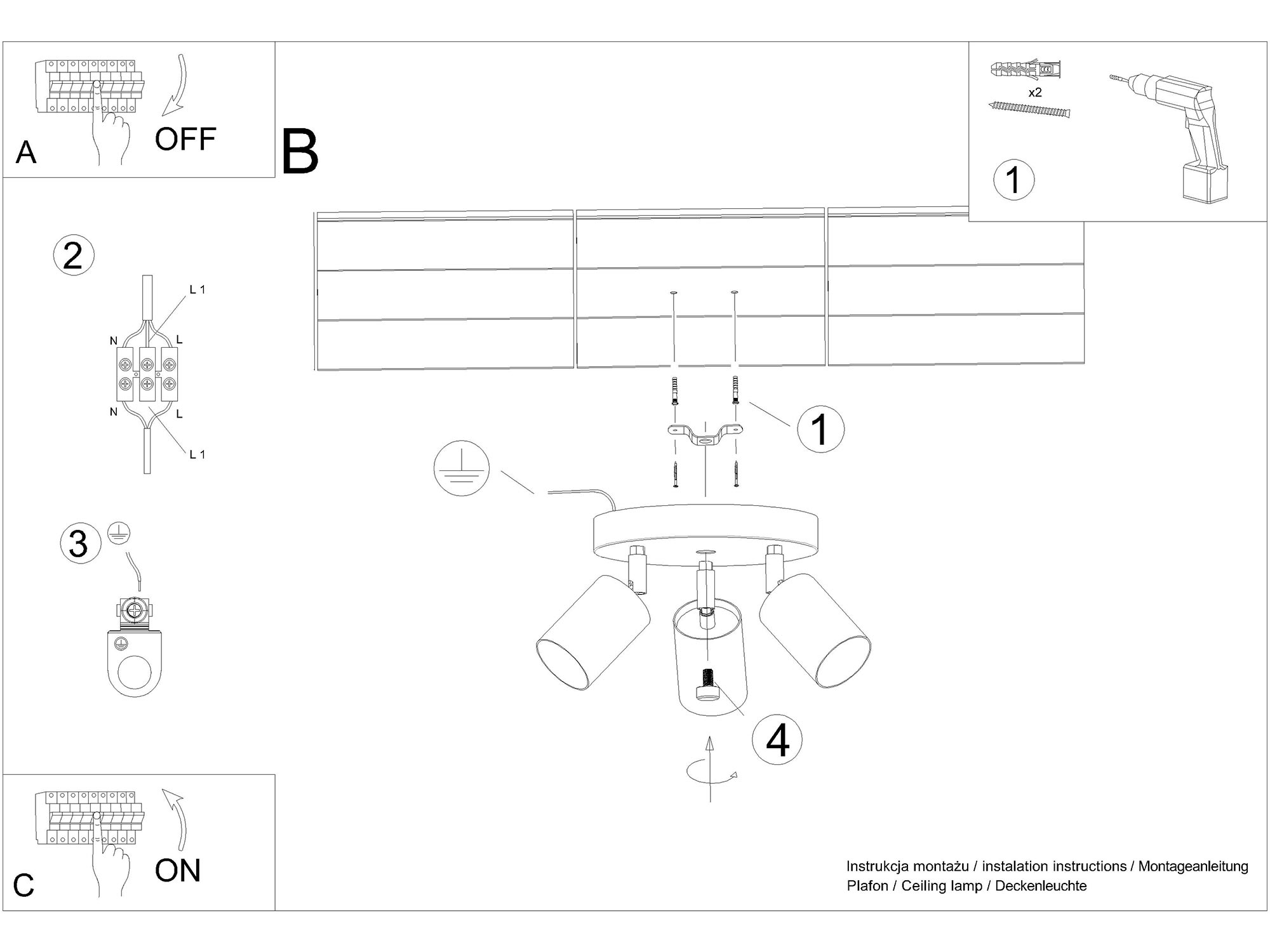 A
OFF

B

x2

1

2

L 1
N
L
N
L
L 1

3

1

4

C
ON

Instrukcja montażu / instalation instructions / Montageanleitung
Plafon / Ceiling lamp / Deckenleuchte