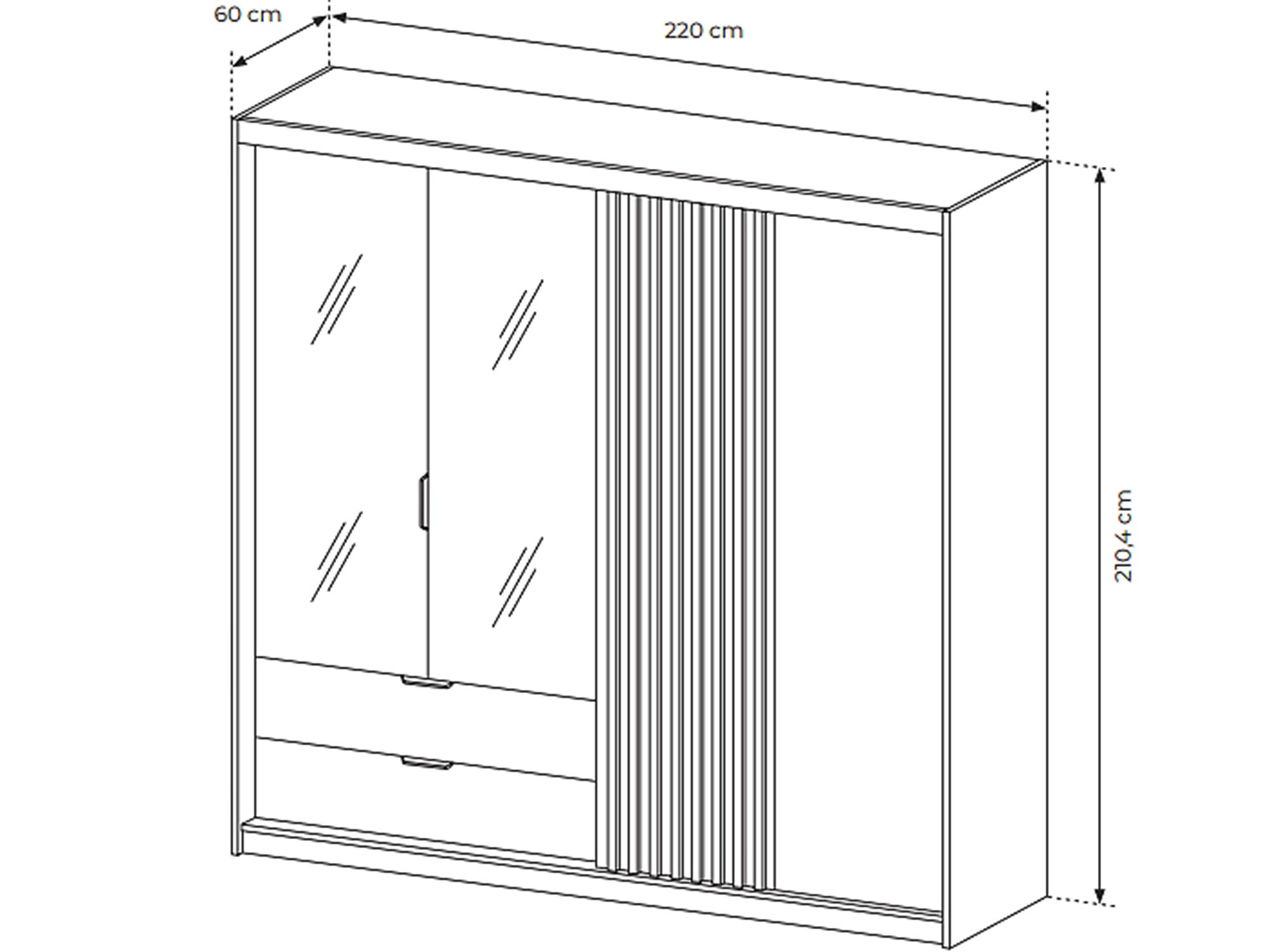 60 cm

220 cm

210,4 cm