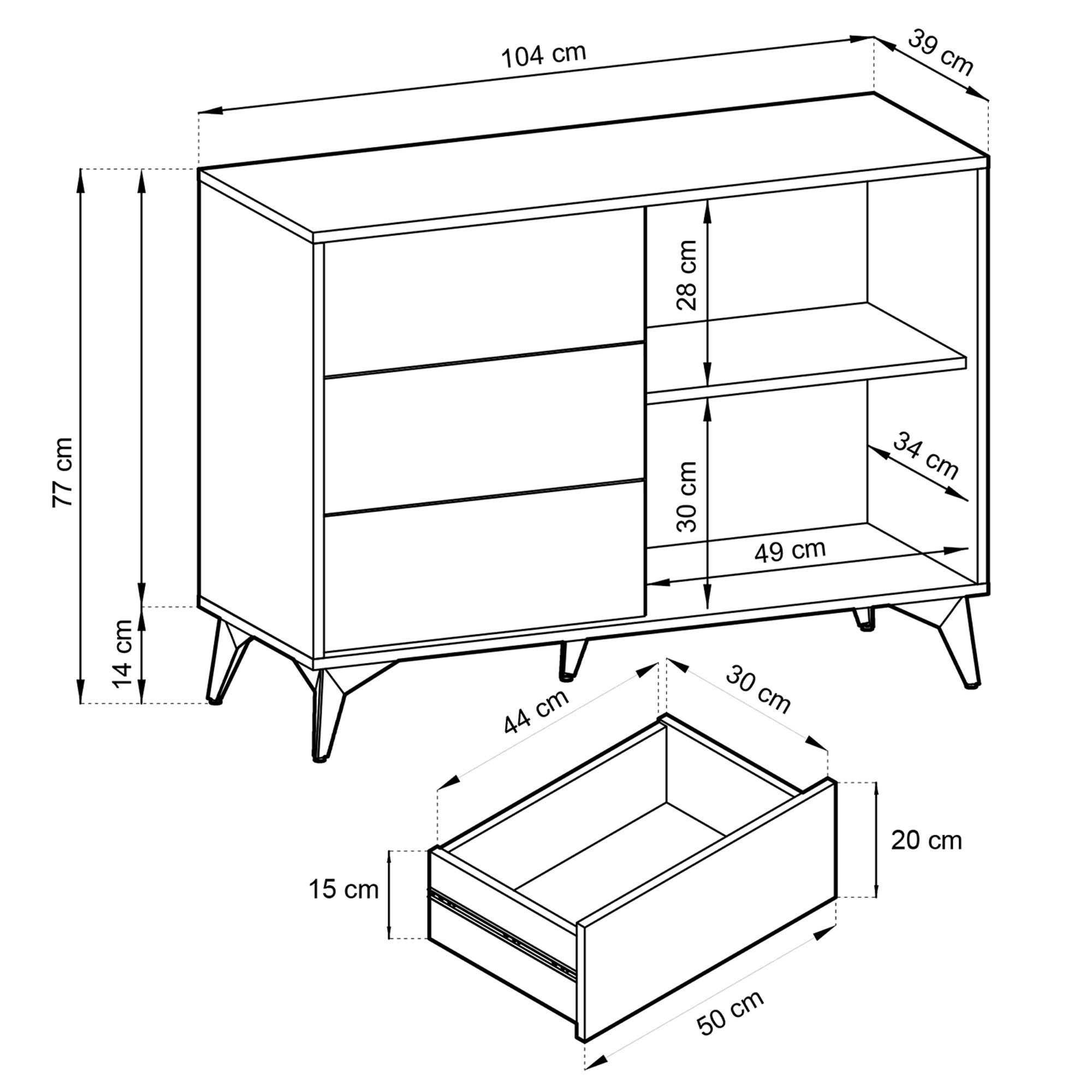 104 cm
39 cm
77 cm
14 cm
28 cm
30 cm
34 cm
49 cm
44 cm
30 cm
20 cm
15 cm
50 cm