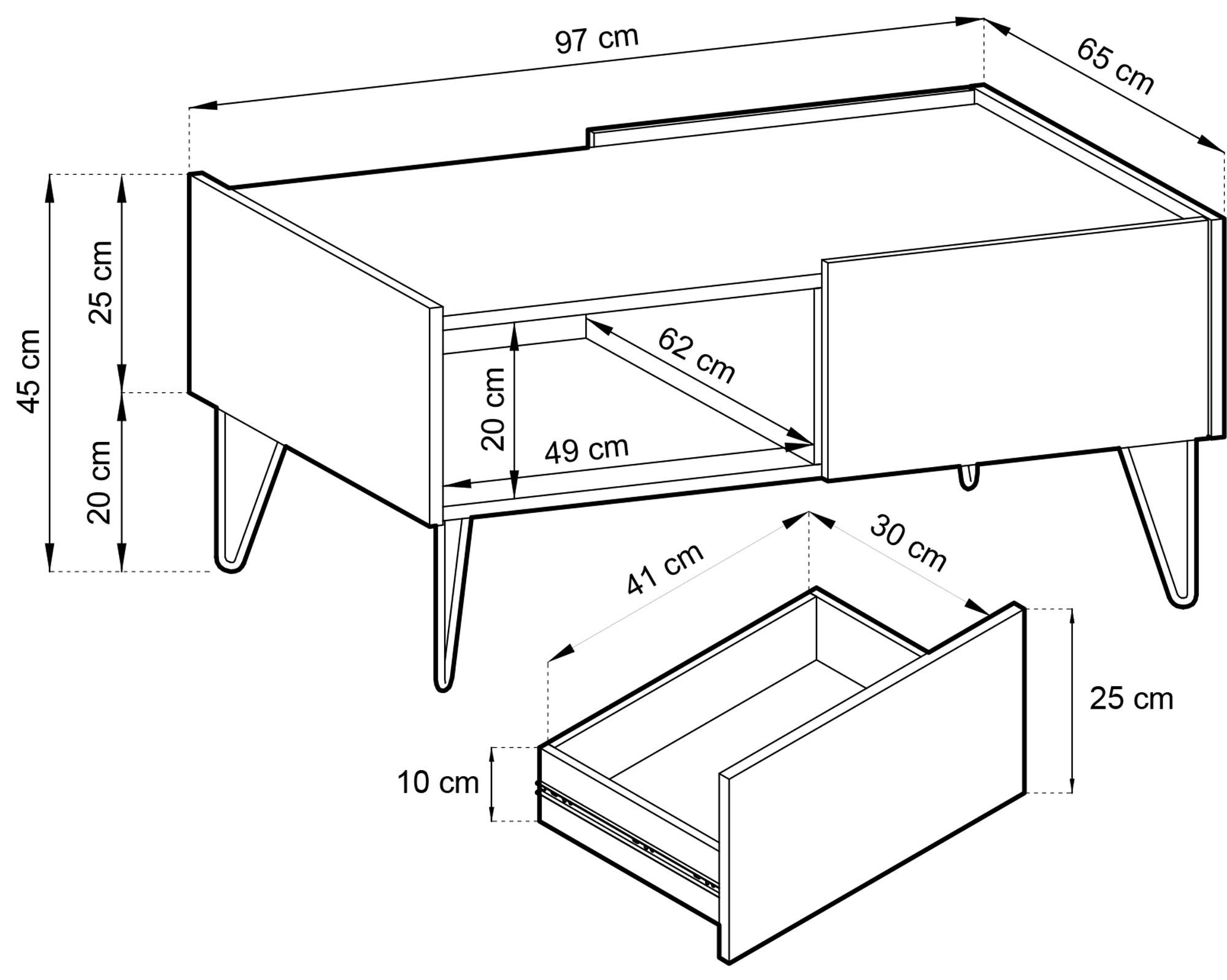 97 cm
65 cm
45 cm
25 cm
20 cm
20 cm
62 cm
49 cm
41 cm
30 cm
25 cm
10 cm