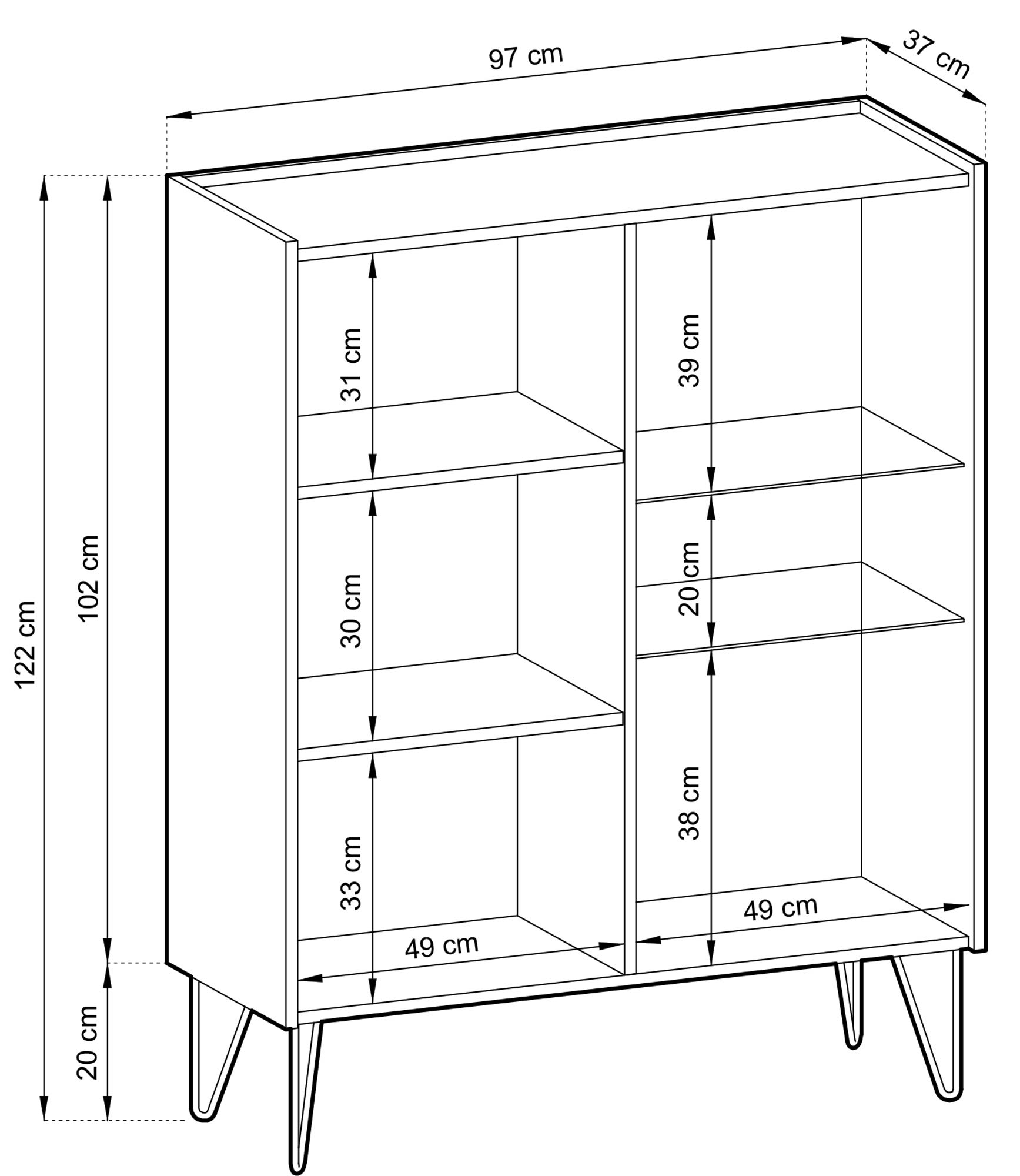 97 cm
37 cm
122 cm
102 cm
20 cm
31 cm
30 cm
33 cm
49 cm
39 cm
20 cm
38 cm
49 cm