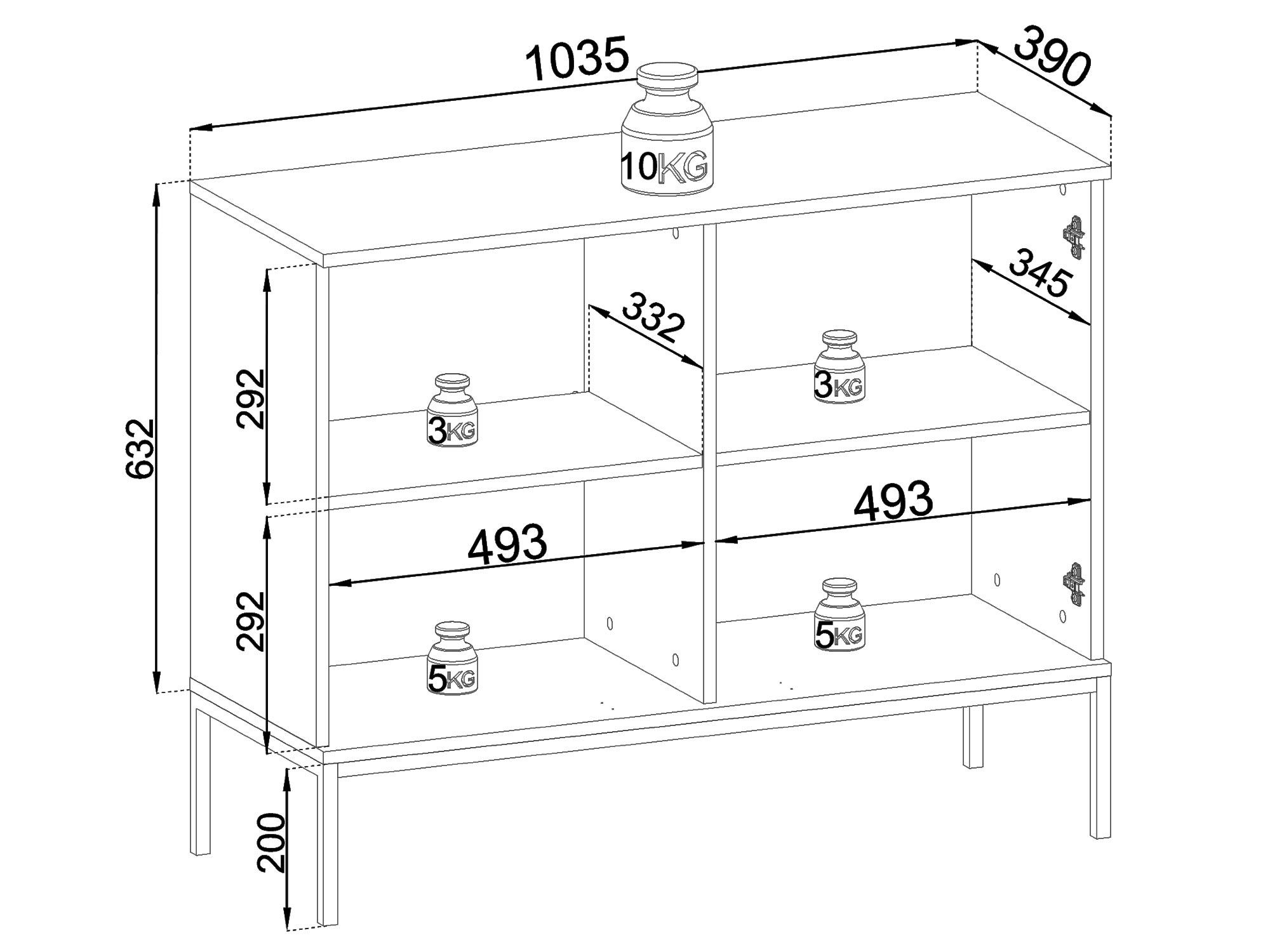 1035
390
10KG
632
292
332
345
3KG
3KG
493
493
292
5KG
5KG
200