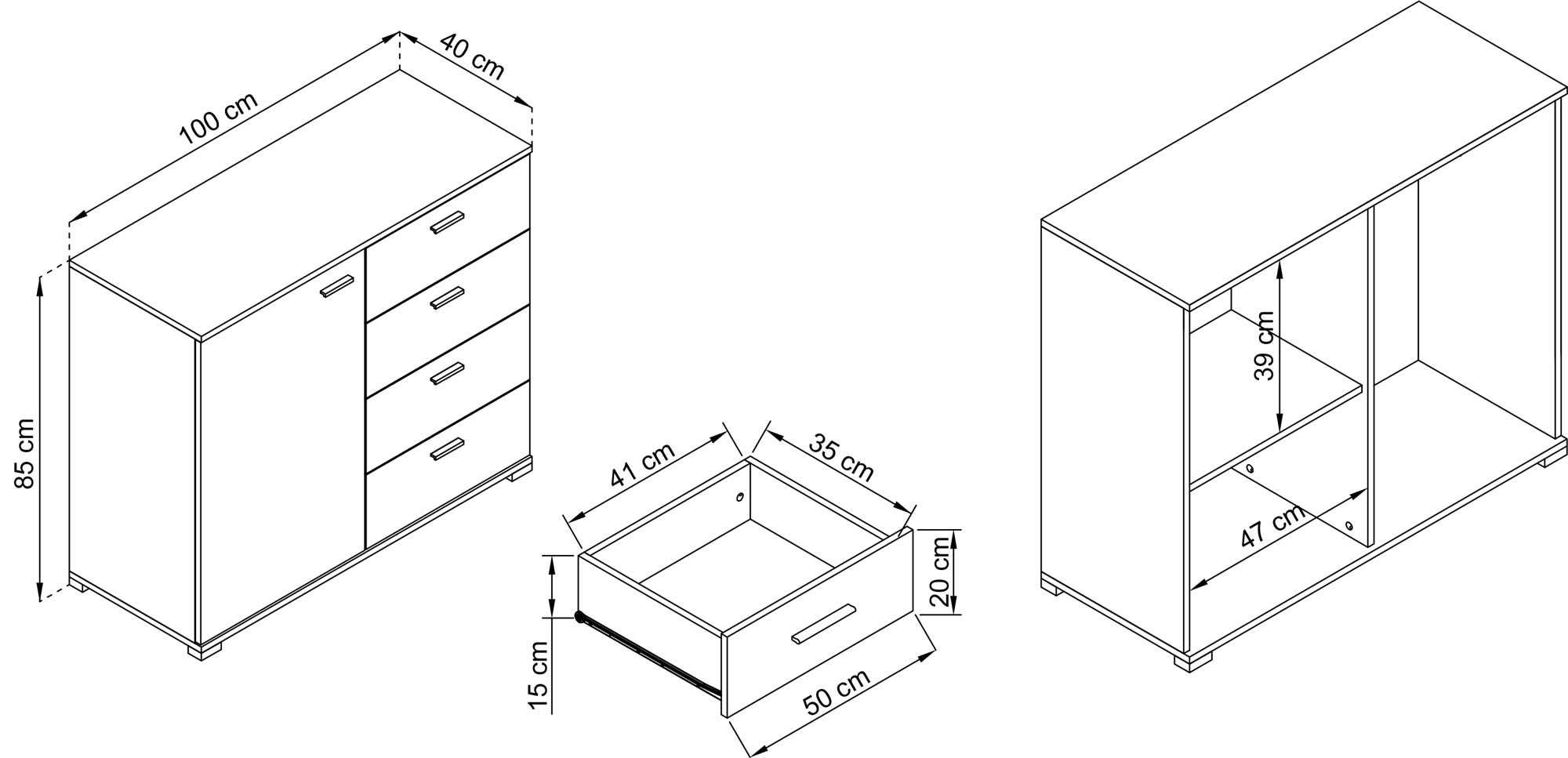 100 cm
40 cm
85 cm
41 cm
35 cm
15 cm
20 cm
50 cm
39 cm
47 cm