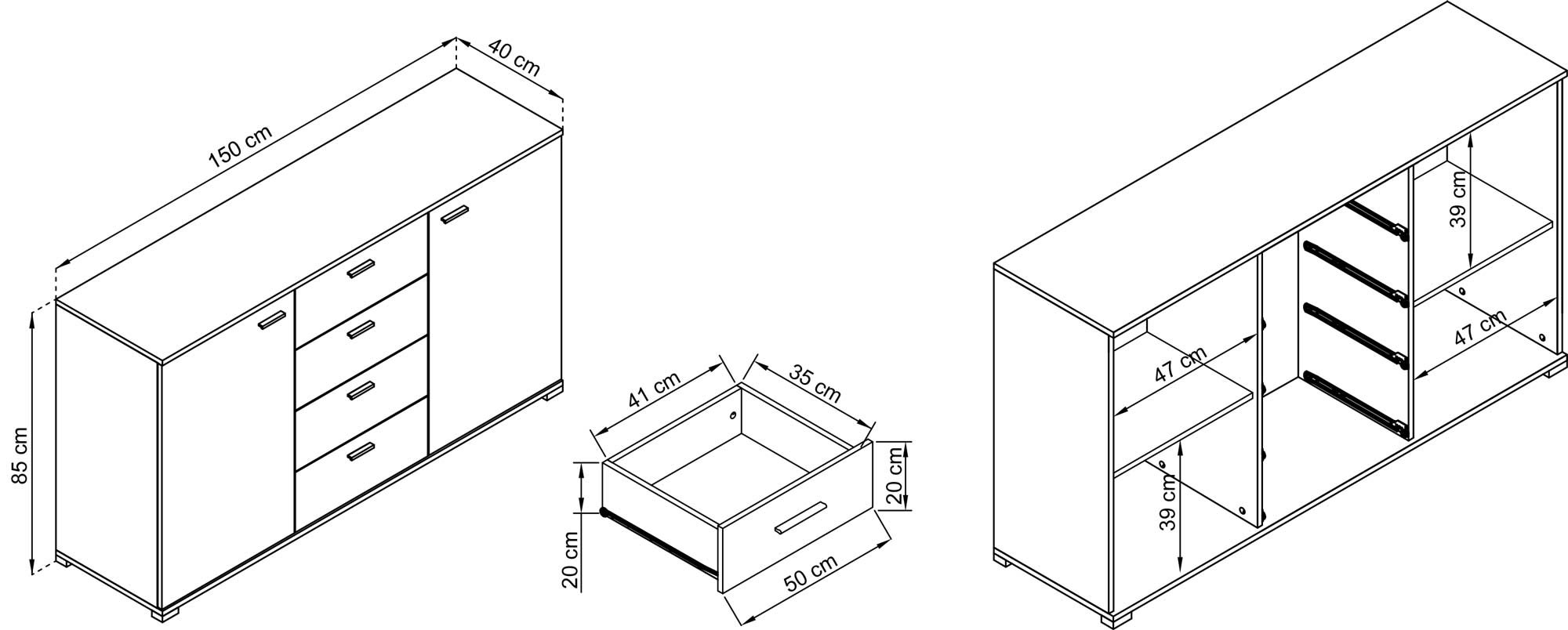 40 cm
150 cm
85 cm
41 cm
35 cm
20 cm
20 cm
50 cm
39 cm
47 cm
47 cm
39 cm