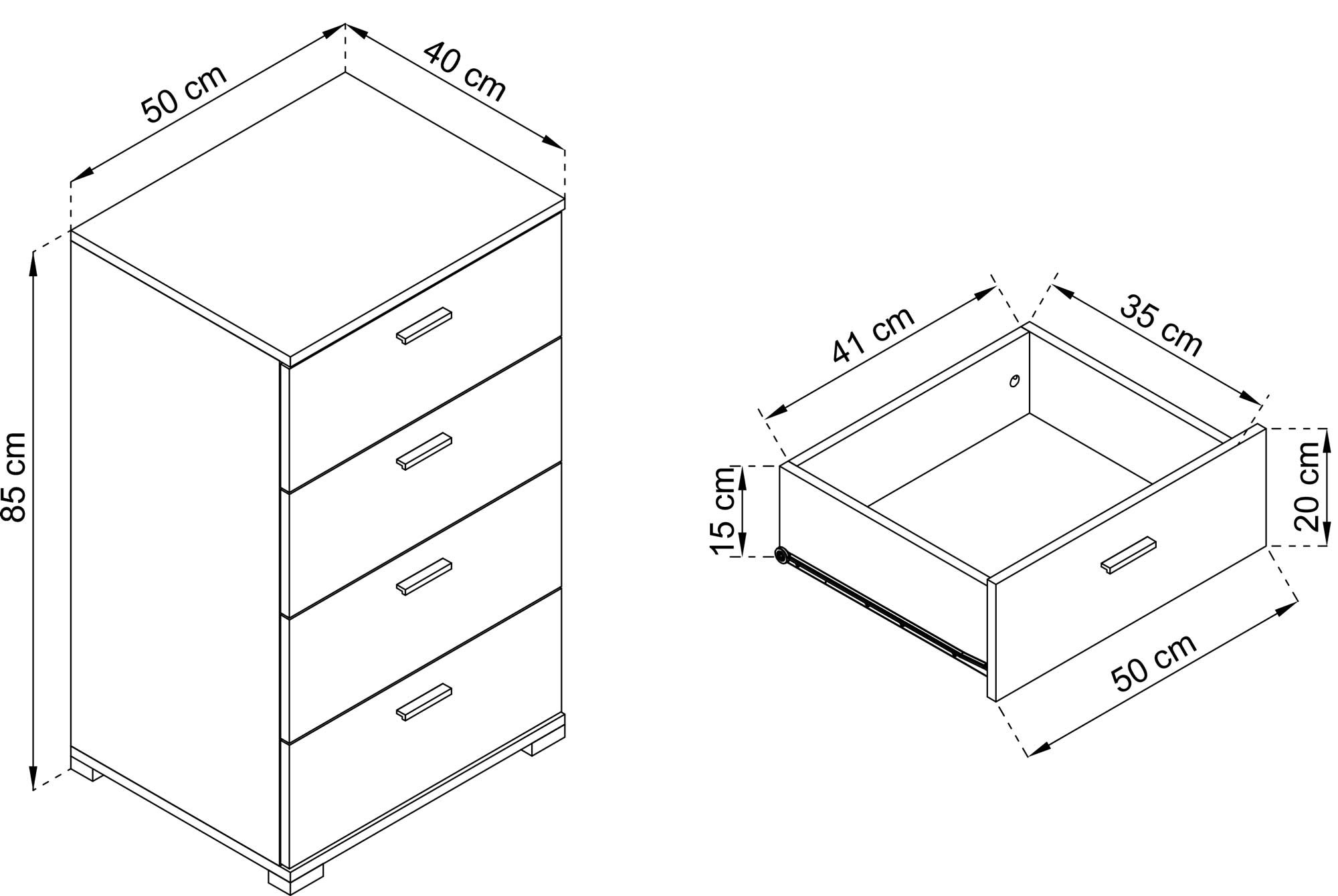 50 cm
40 cm
85 cm
41 cm
35 cm
15 cm
20 cm
50 cm