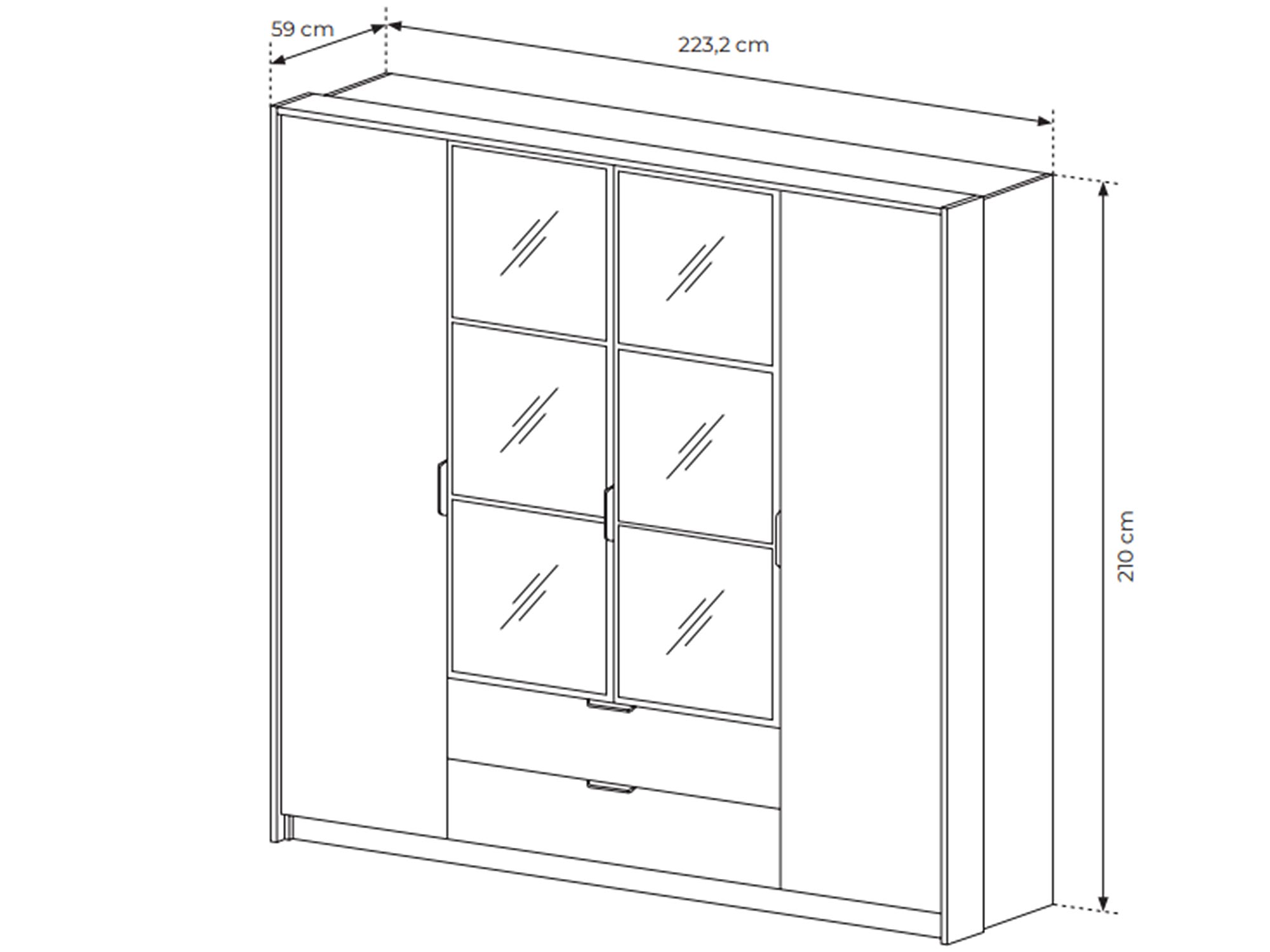 59 cm
223,2 cm
210 cm