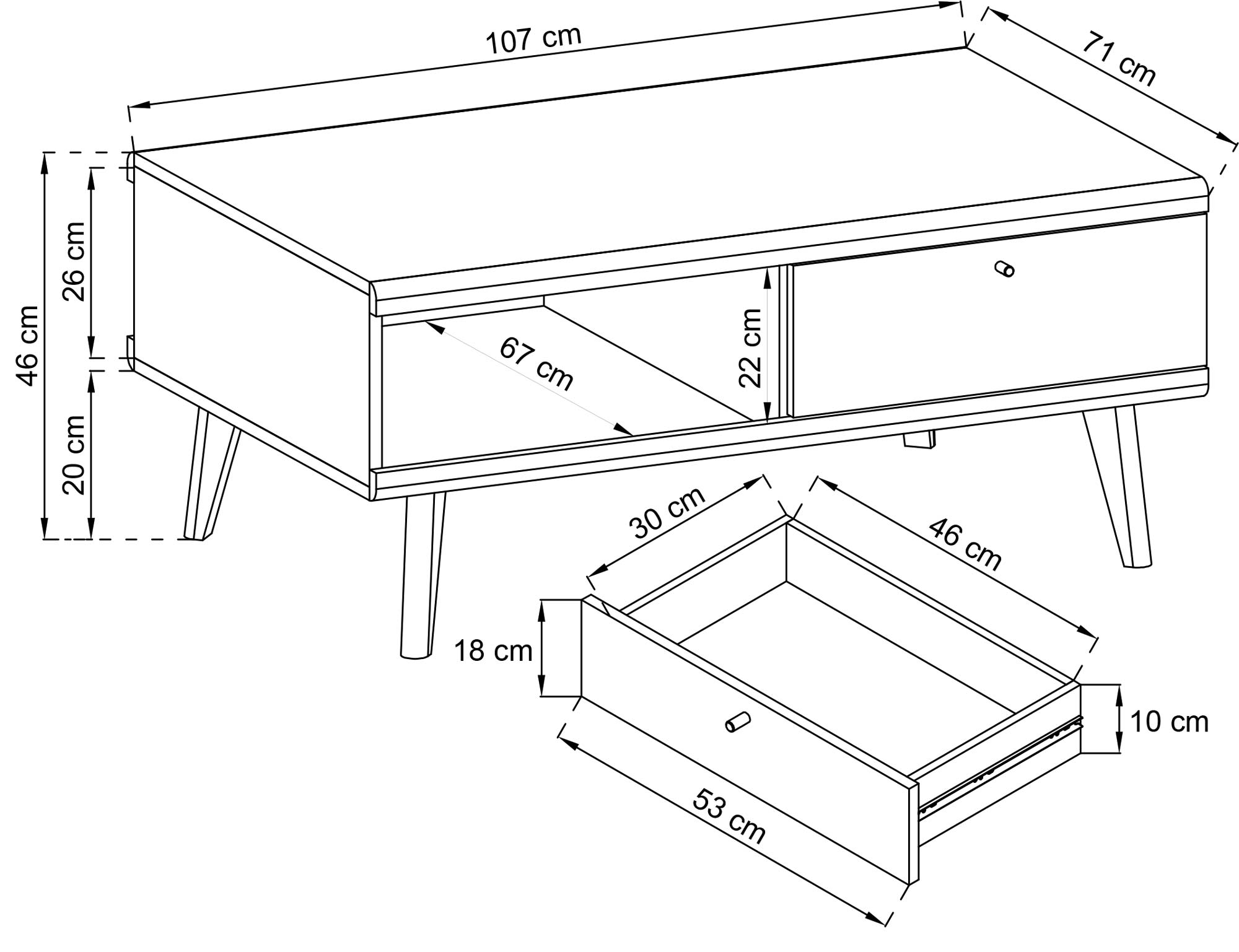 107 cm
71 cm
46 cm
26 cm
20 cm
67 cm
22 cm
30 cm
46 cm
18 cm
10 cm
53 cm