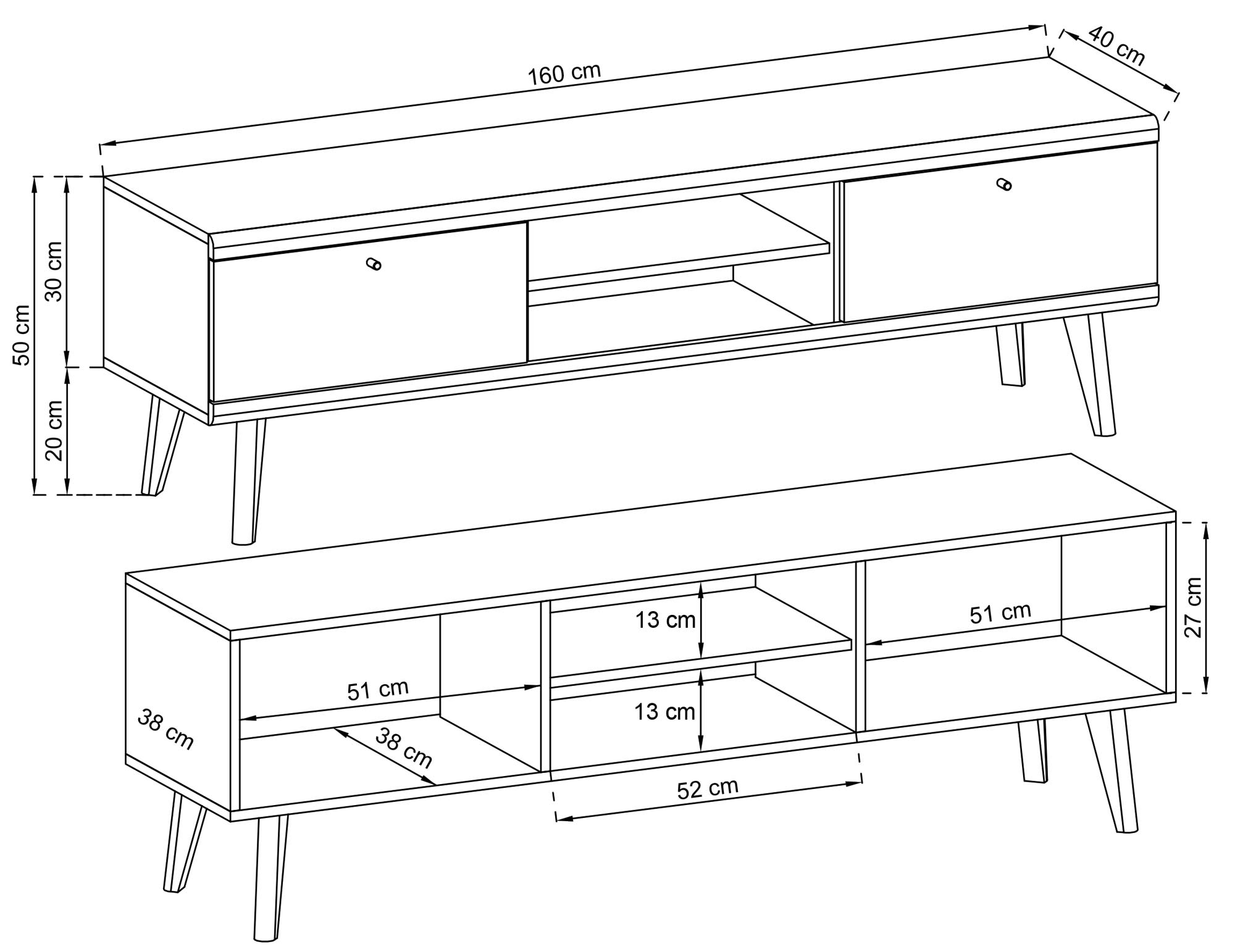 160 cm
40 cm
50 cm
30 cm
20 cm
13 cm
51 cm
27 cm
51 cm
13 cm
38 cm
38 cm
52 cm