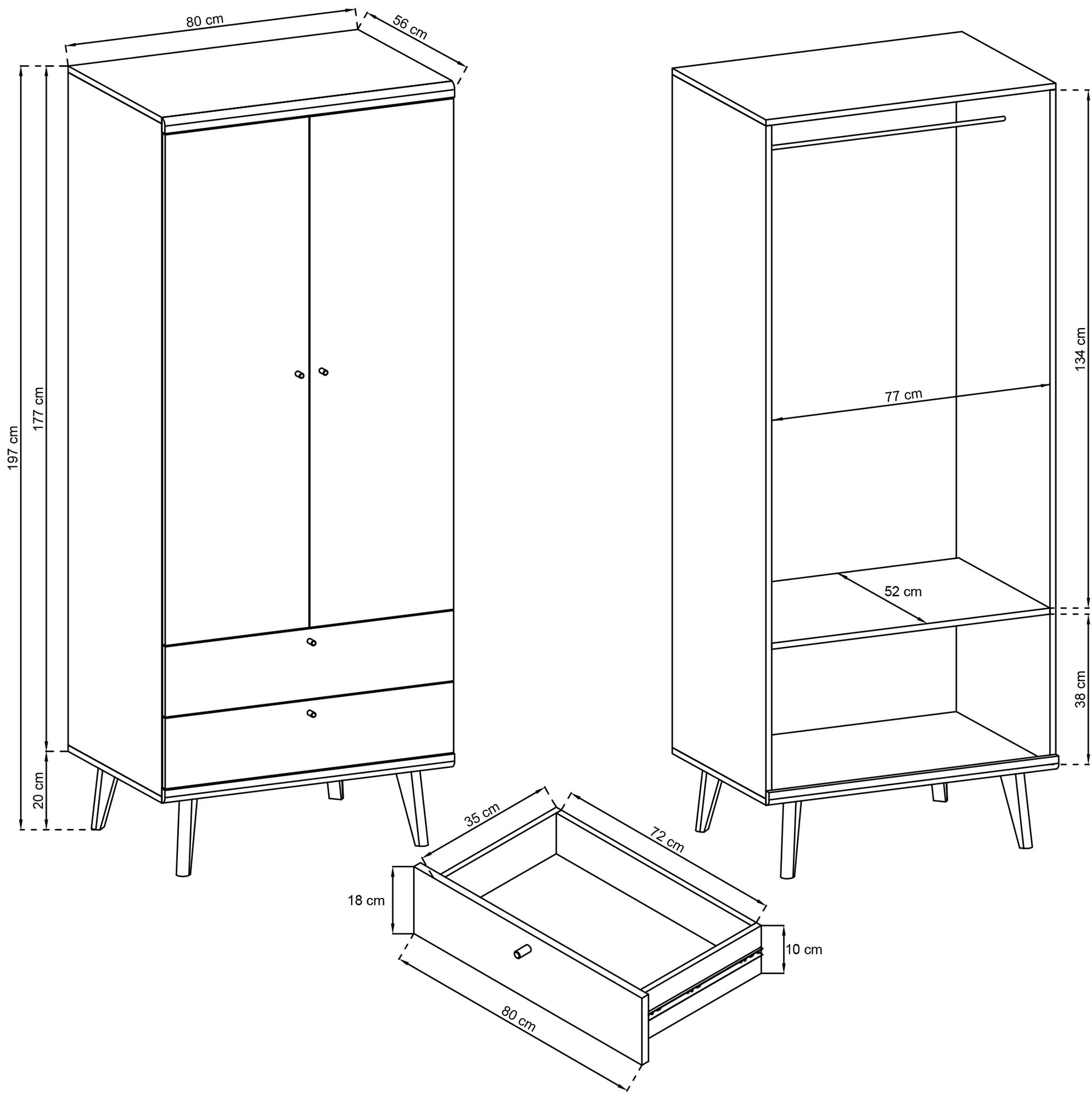 80 cm
56 cm
197 cm
177 cm
20 cm
134 cm
77 cm
52 cm
38 cm
35 cm
72 cm
18 cm
10 cm
80 cm