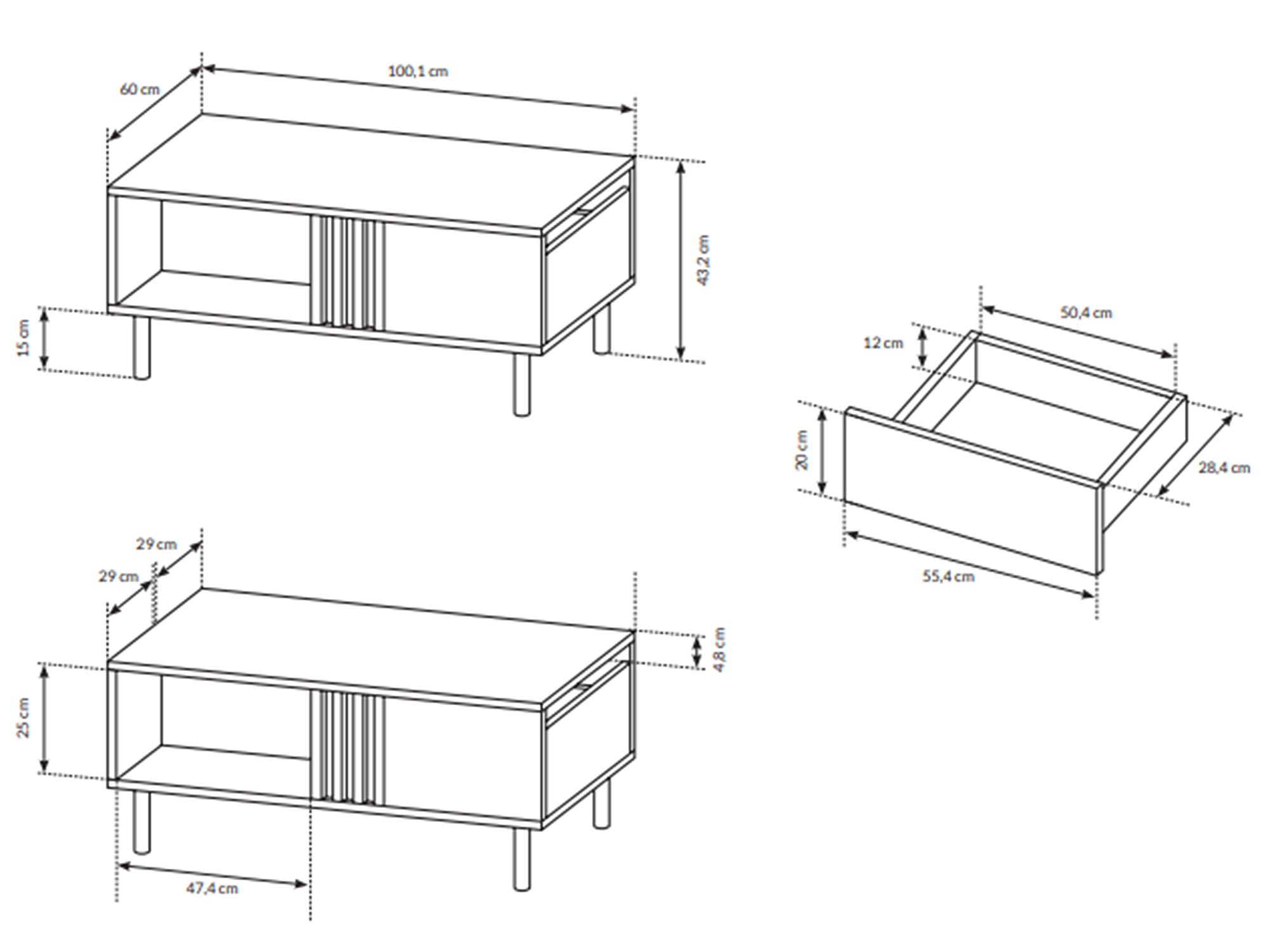 60 cm
100,1 cm
43,2 cm
15 cm
50,4 cm
12 cm
20 cm
28,4 cm
55,4 cm
29 cm
29 cm
4,8 cm
25 cm
47,4 cm