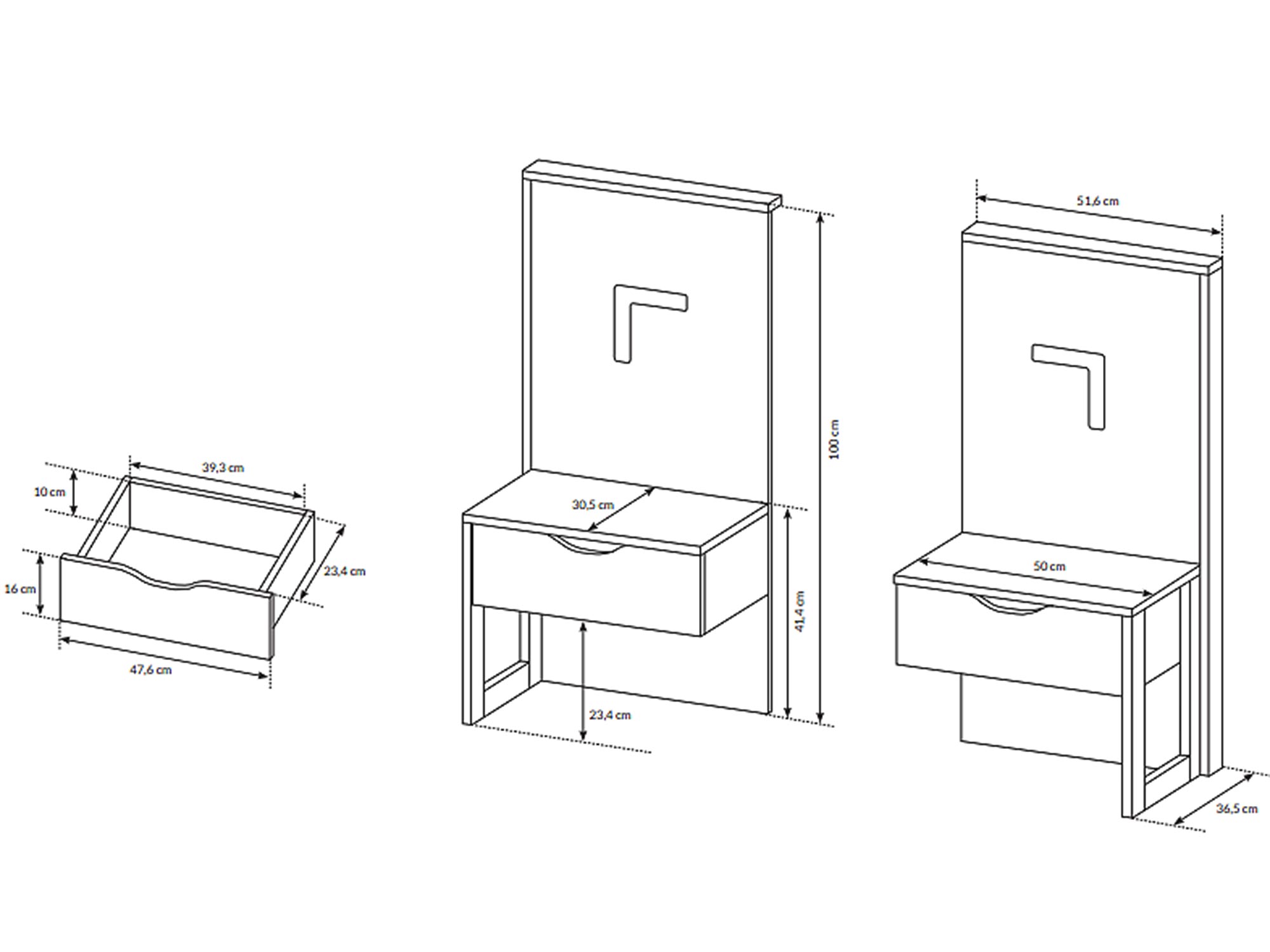 39,3 cm
10 cm
23,4 cm
16 cm
47,6 cm

30,5 cm
100 cm
41,4 cm
23,4 cm

51,6 cm
50 cm
36,5 cm