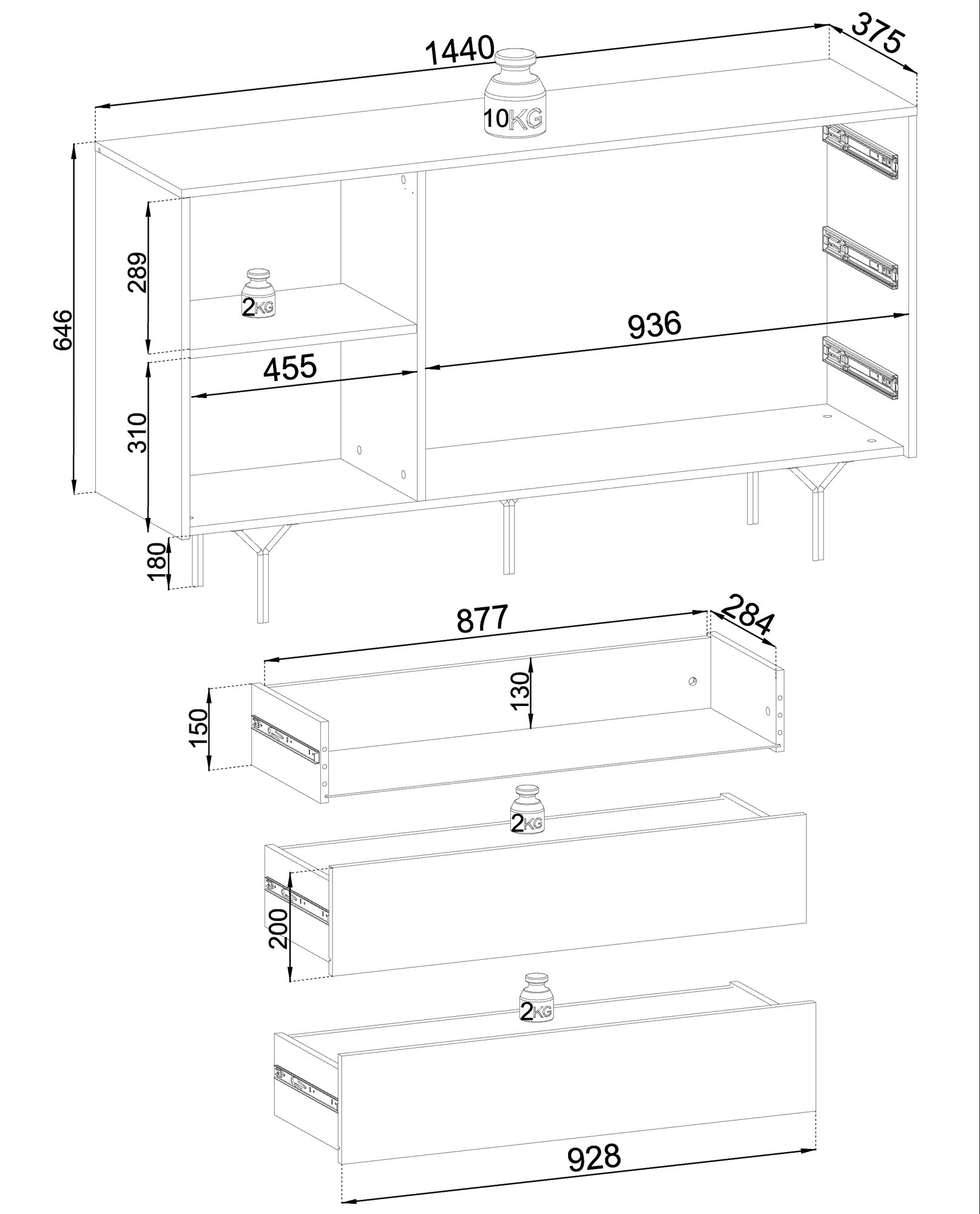 1440
375
10KG
646
289
2KG
936
455
310
180
877
284
130
150
2KG
200
2KG
928