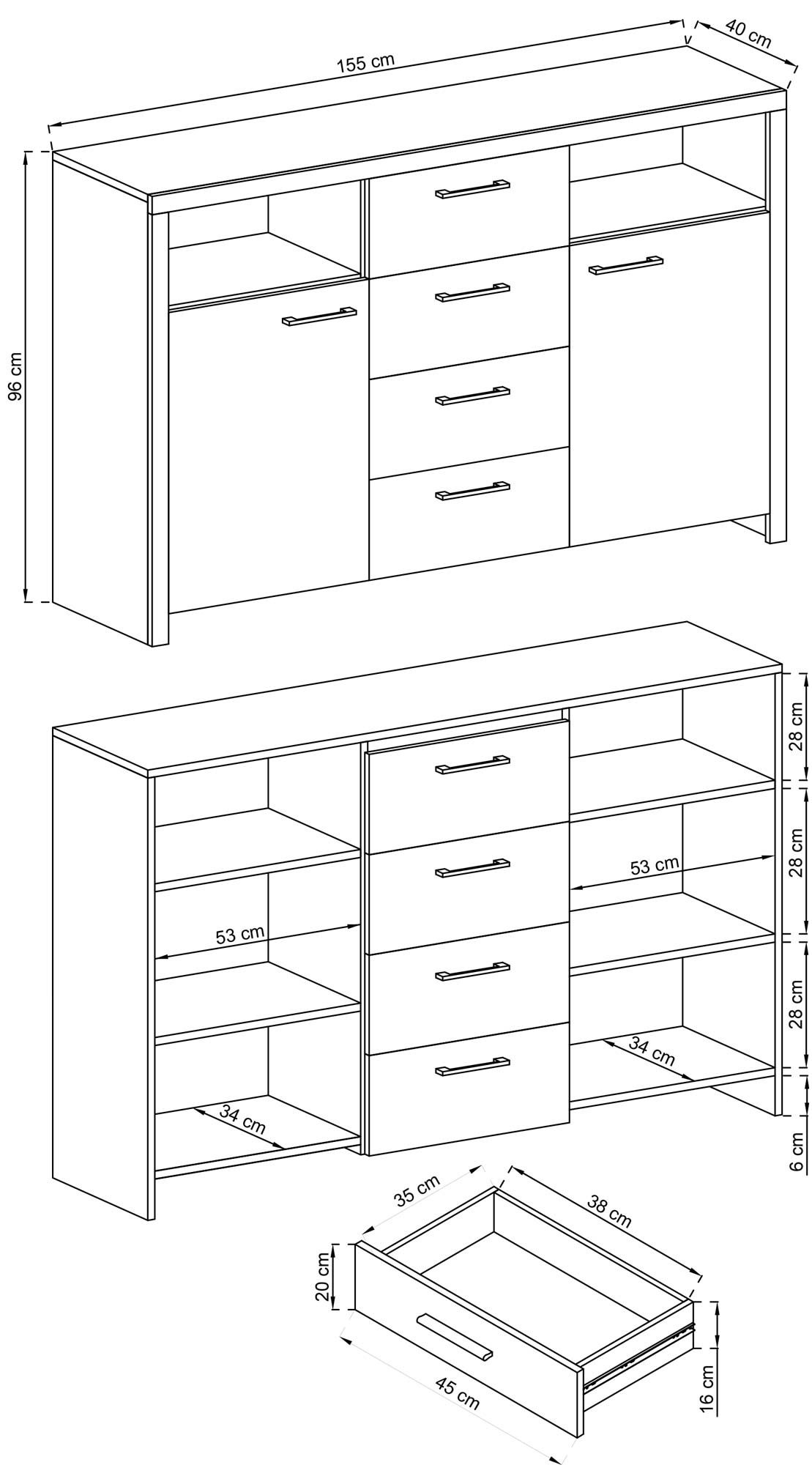 155 cm
40 cm
96 cm
28 cm
28 cm
28 cm
6 cm
53 cm
53 cm
34 cm
34 cm
35 cm
38 cm
20 cm
45 cm
16 cm