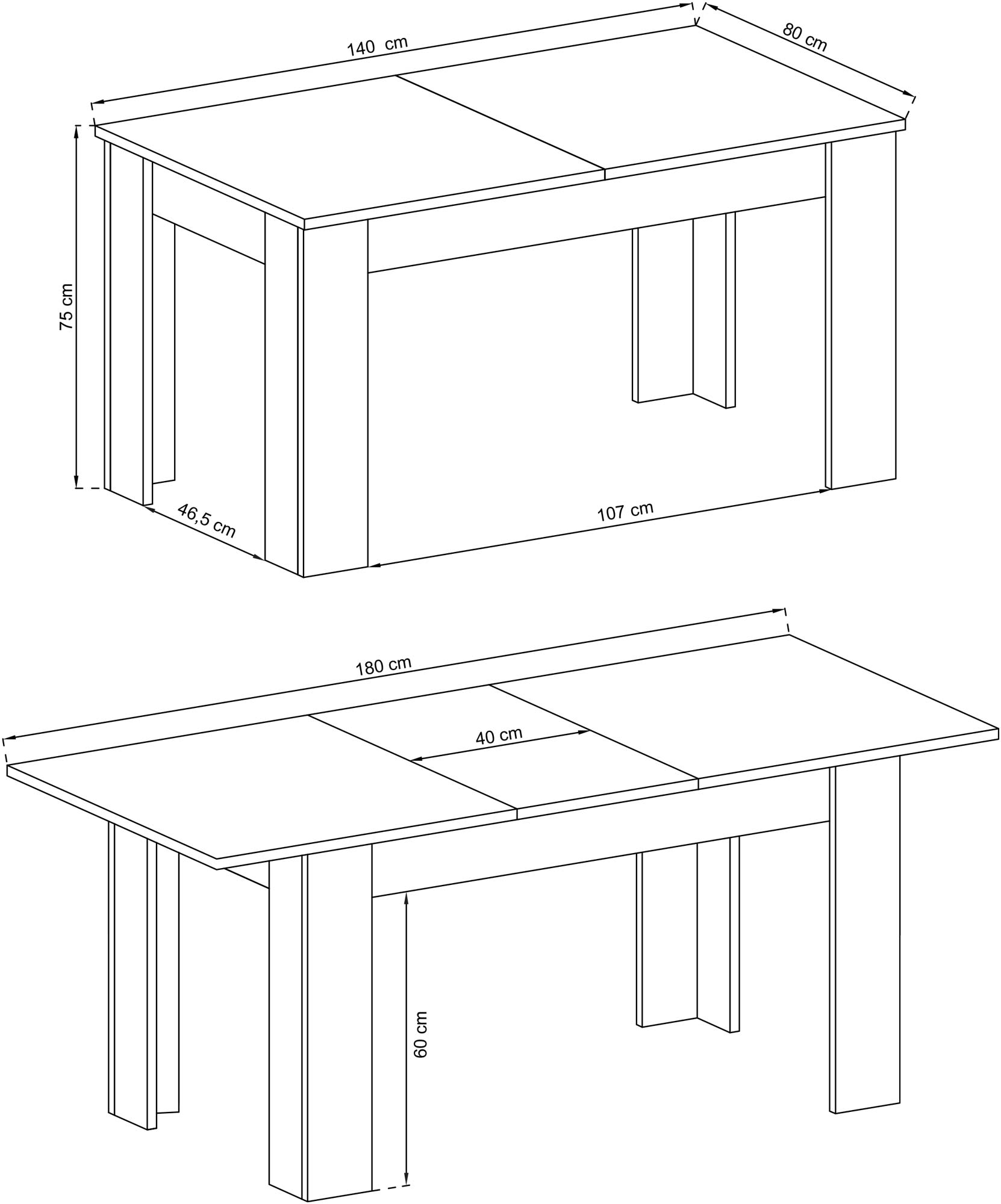 140 cm
80 cm
75 cm
46,5 cm
107 cm
180 cm
40 cm
60 cm