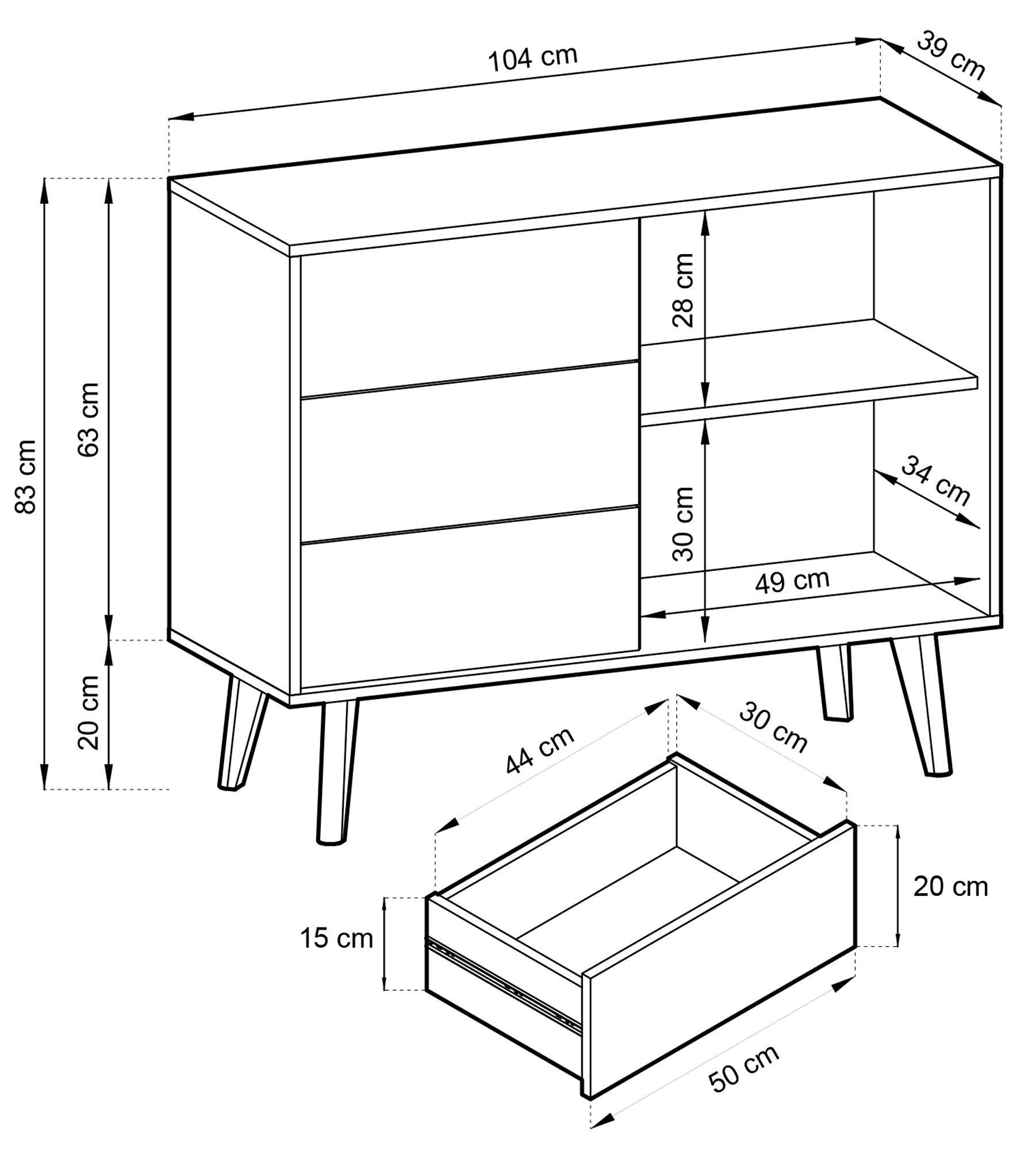 104 cm
39 cm
83 cm
63 cm
20 cm
28 cm
30 cm
34 cm
49 cm
44 cm
30 cm
20 cm
15 cm
50 cm