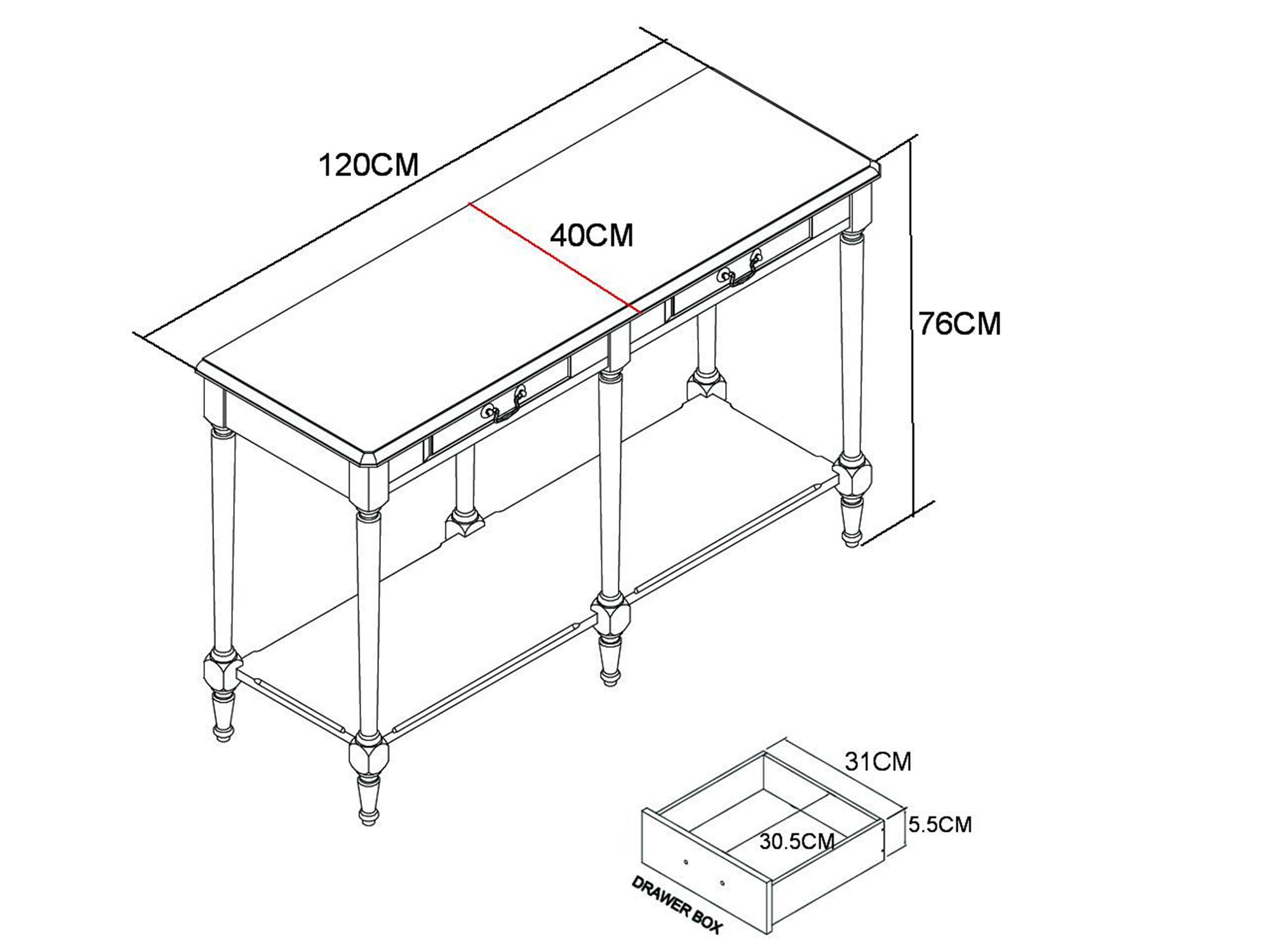 120CM

40CM

76CM

31CM

5.5CM

30.5CM

DRAWER BOX